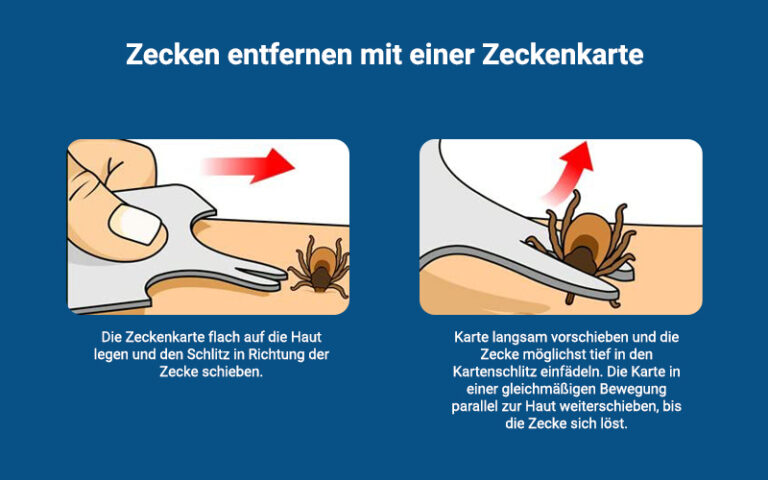 Zecken entfernen mit einer Zeckenkarte

Die Zeckenkarte flach auf die Haut legen und den Schlitz in Richtung der Zecke schieben.

Karte langsam vorschieben und die Zecke möglichst tief in den Kartenschlitz einfädeln. Die Karte in einer gleichmäßigen Bewegung parallel zur Haut weiterschieben, bis die Zecke sich löst.